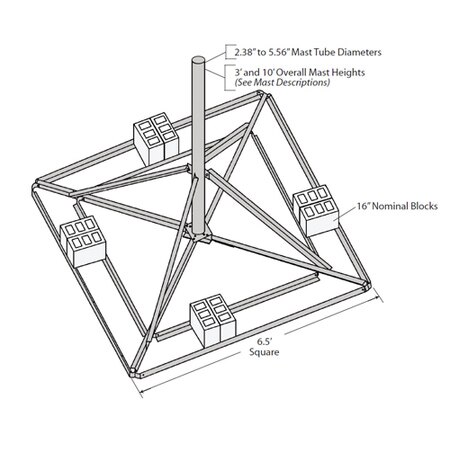 2.38" to 5.56" Mast Tube Diameters

3' and 10' Overall Mast Heights
(See Mast Descriptions)

16" Nominal Blocks

6.5'
Square