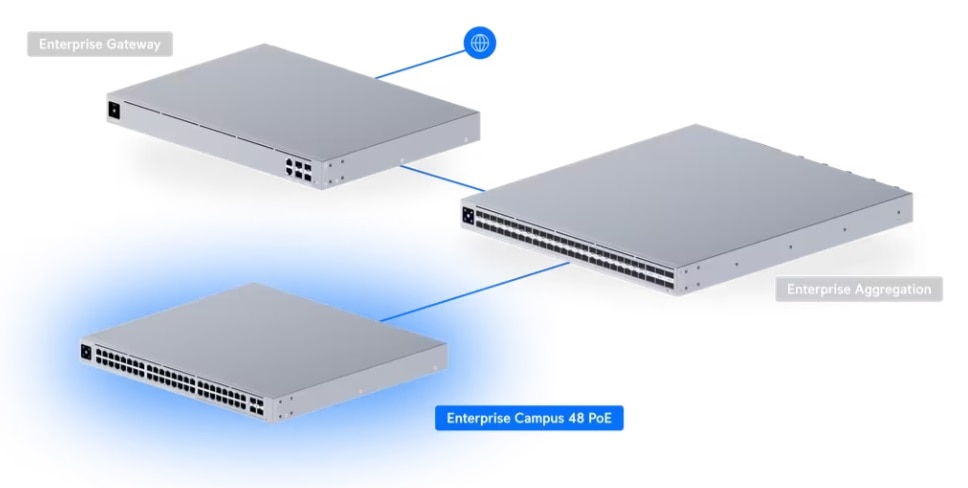 Enterprise Gateway

Enterprise Aggregation

Enterprise Campus 48 PoE