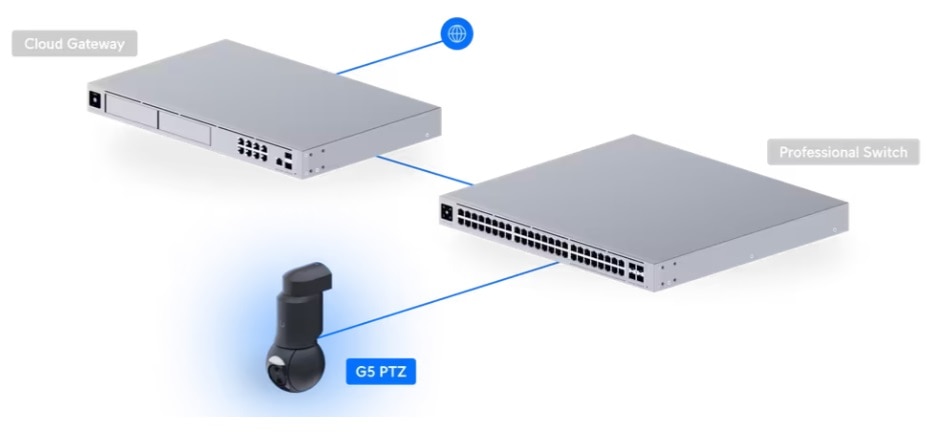 Cloud Gateway

Professional Switch

G5 PTZ