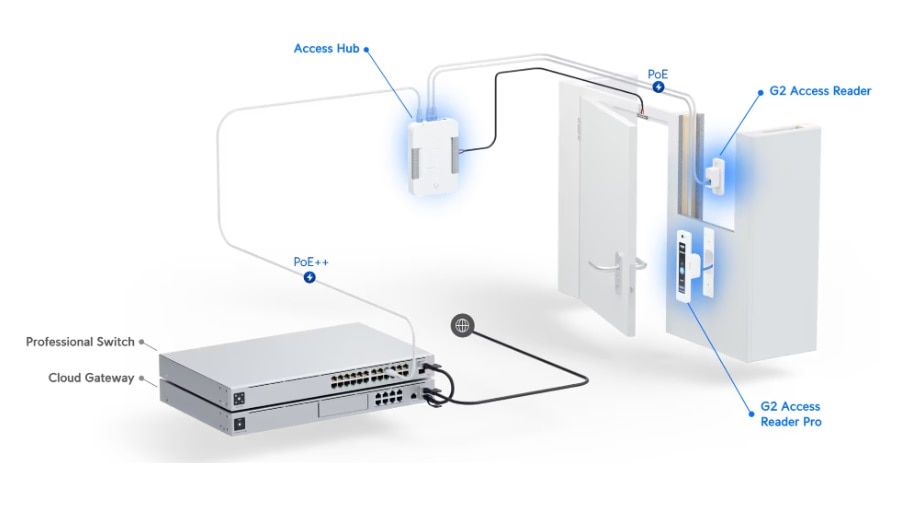 Access Hub

PoE

G2 Access Reader

PoE++

Professional Switch

Cloud Gateway

G2 Access Reader Pro