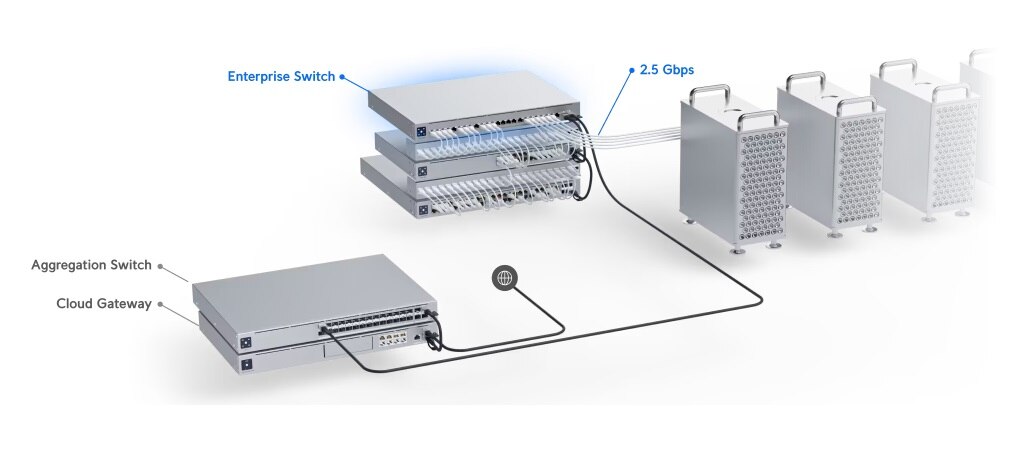 Enterprise Switch

2.5 Gbps

Aggregation Switch

Cloud Gateway