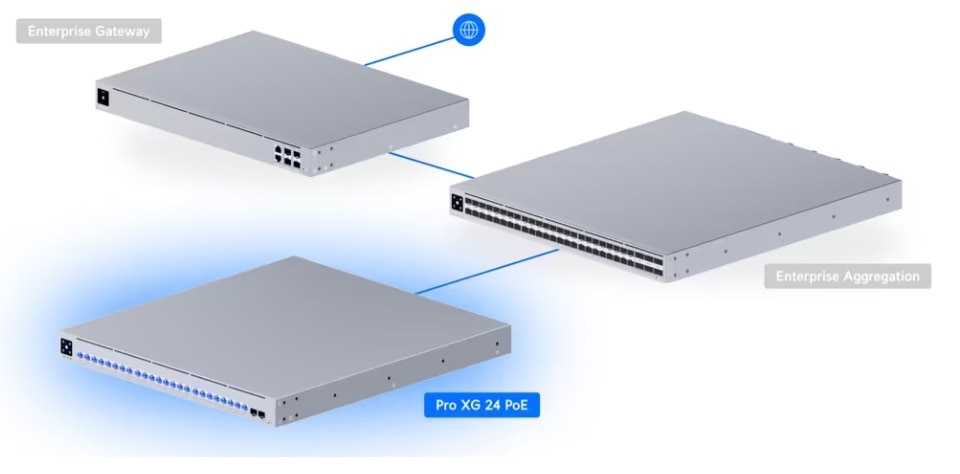 Enterprise Gateway

Enterprise Aggregation

Pro XG 24 PoE