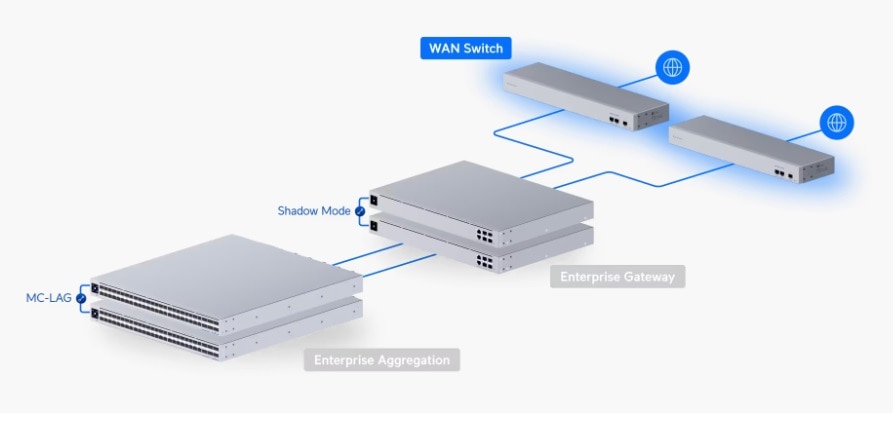 WAN Switch

Shadow Mode

Enterprise Gateway

MC-LAG

Enterprise Aggregation