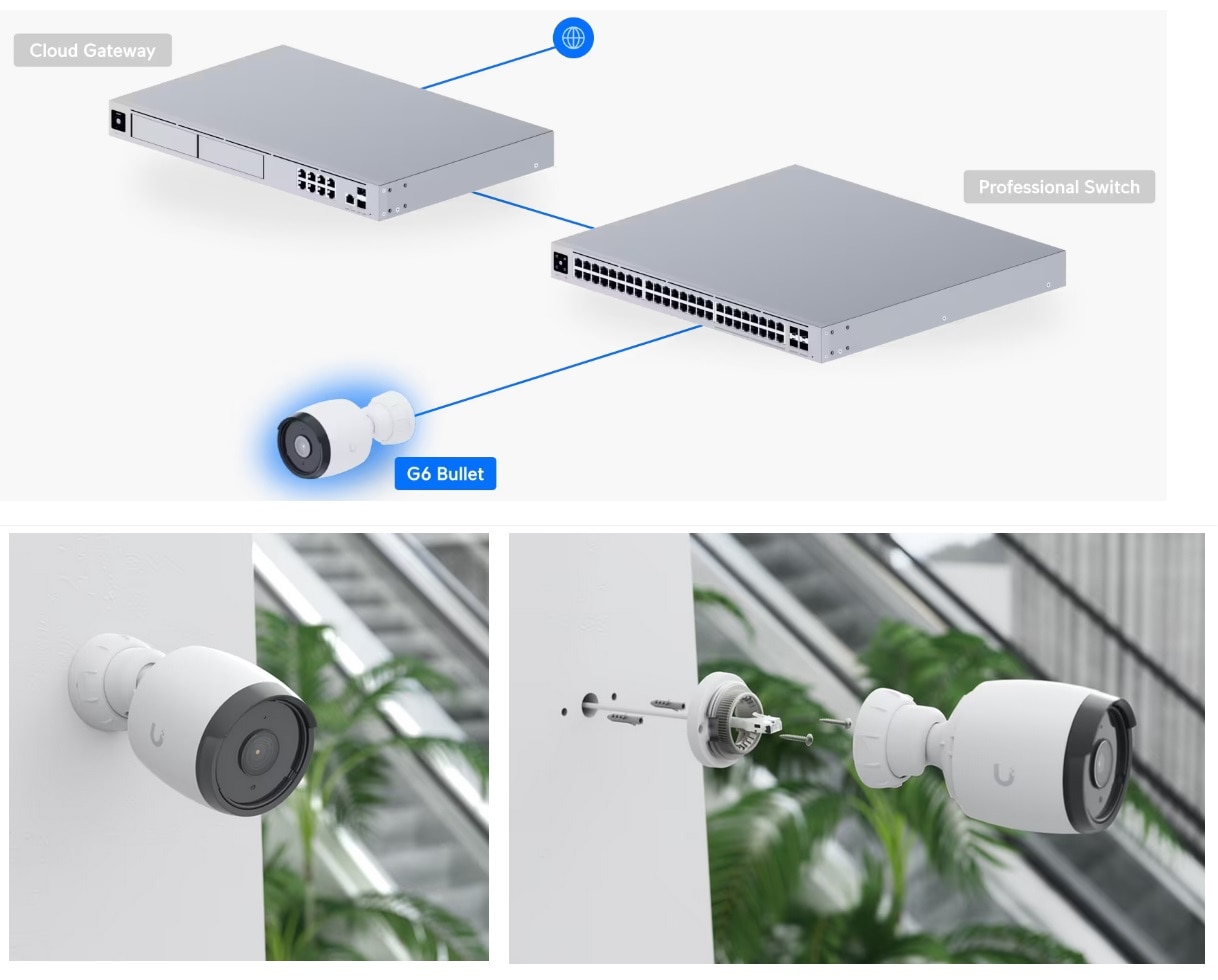 Cloud Gateway

Professional Switch

G6 Bullet